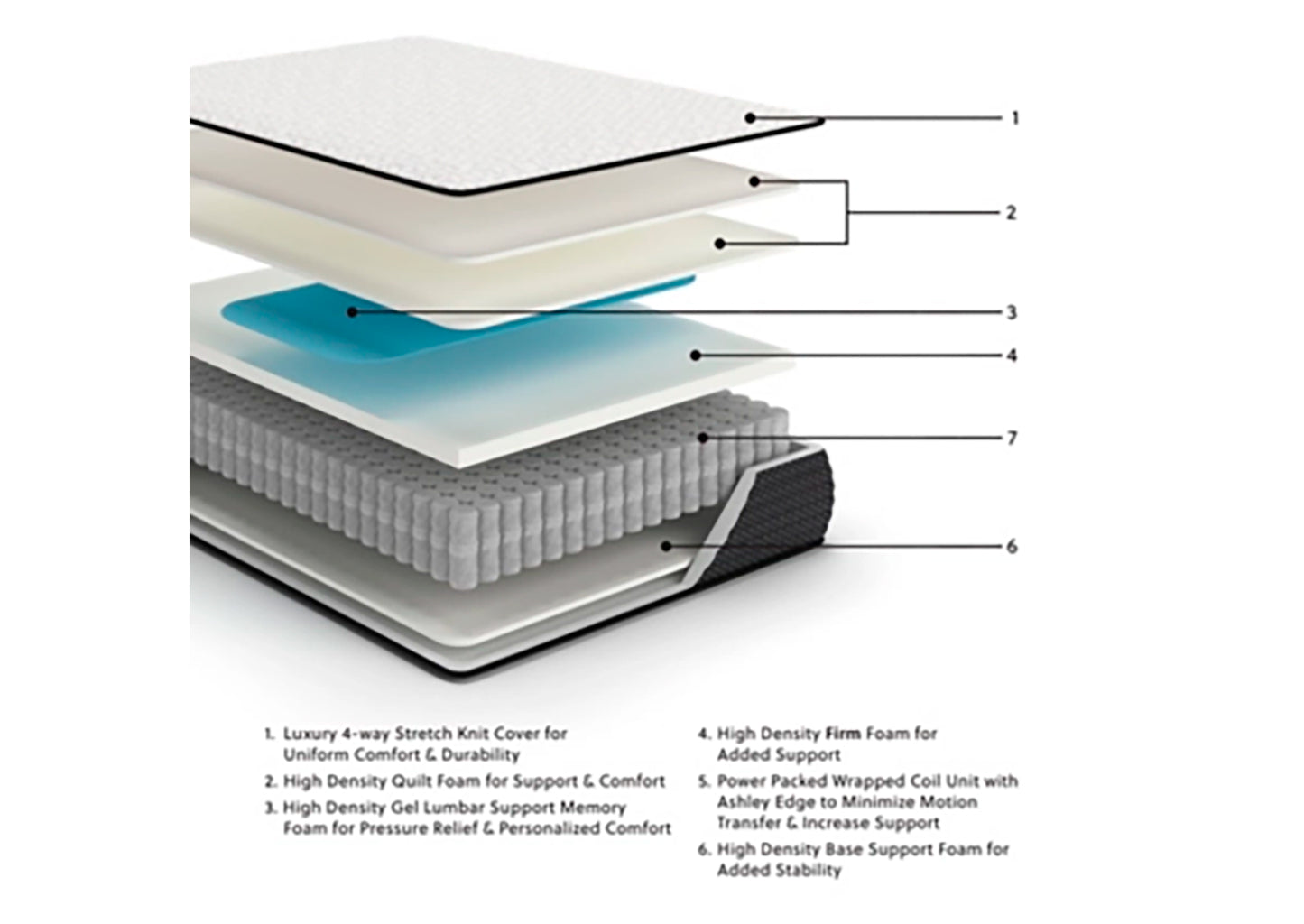 1
2
3
4
7
6

1. Luxury 4-way Stretch Knit Cover for Uniform Comfort & Durability
2. High Density Quilt Foam for Support & Comfort
3. High Density Gel Lumbar Support Memory Foam for Pressure Relief & Personalized Comfort

4. High Density Firm Foam for Added Support
5. Power Packed Wrapped Coil Unit with Ashley Edge to Minimize Motion Transfer & Increase Support
6. High Density Base Support Foam for Added Stability