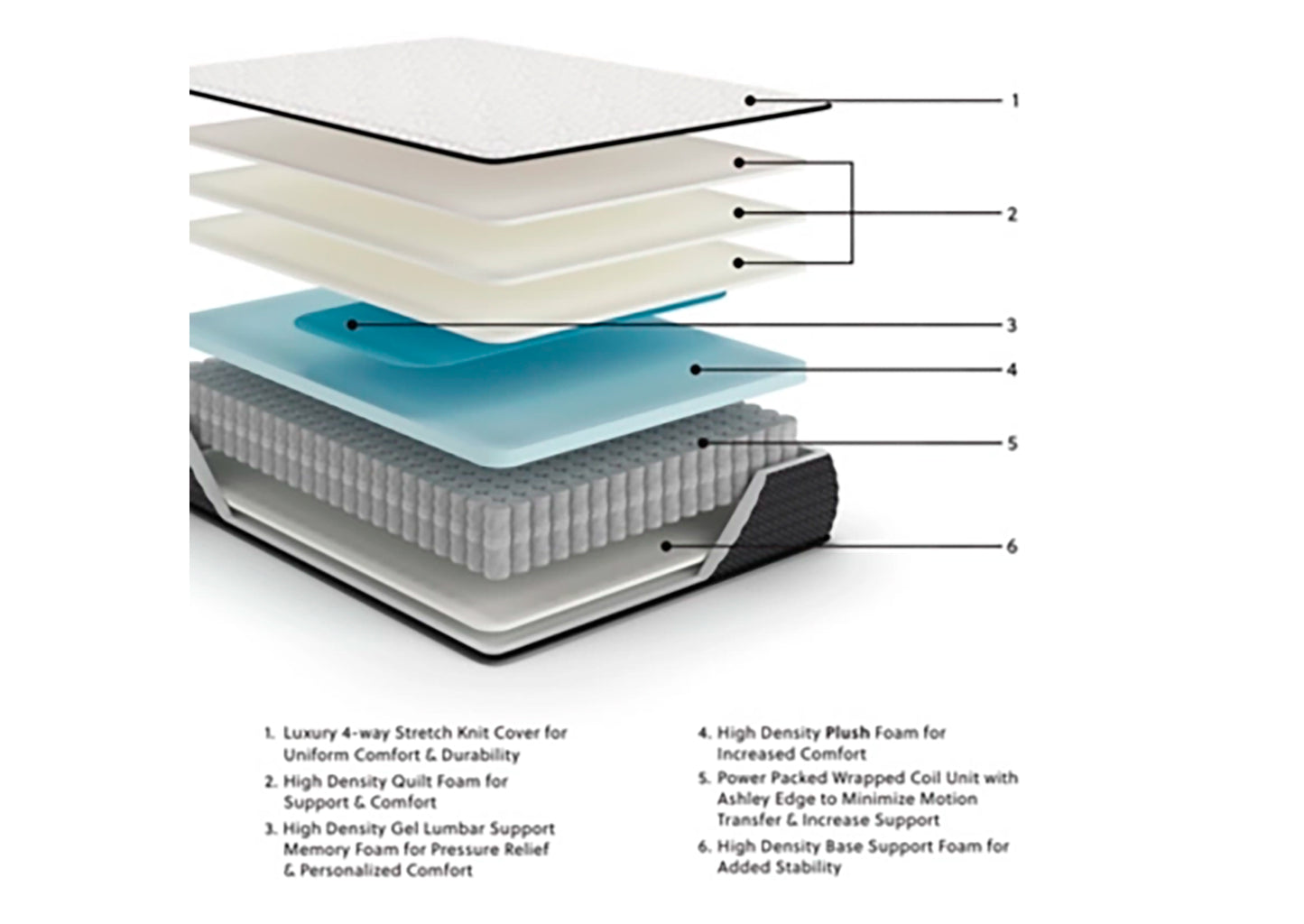 1

2

3

4

5

6

1. Luxury 4-way Stretch Knit Cover for Uniform Comfort & Durability

2. High Density Quilt Foam for Support & Comfort

3. High Density Gel Lumbar Support Memory Foam for Pressure Relief & Personalized Comfort

4. High Density Plush Foam for Increased Comfort

5. Power Packed Wrapped Coil Unit with Ashley Edge to Minimize Motion Transfer & Increase Support

6. High Density Base Support Foam for Added Stability